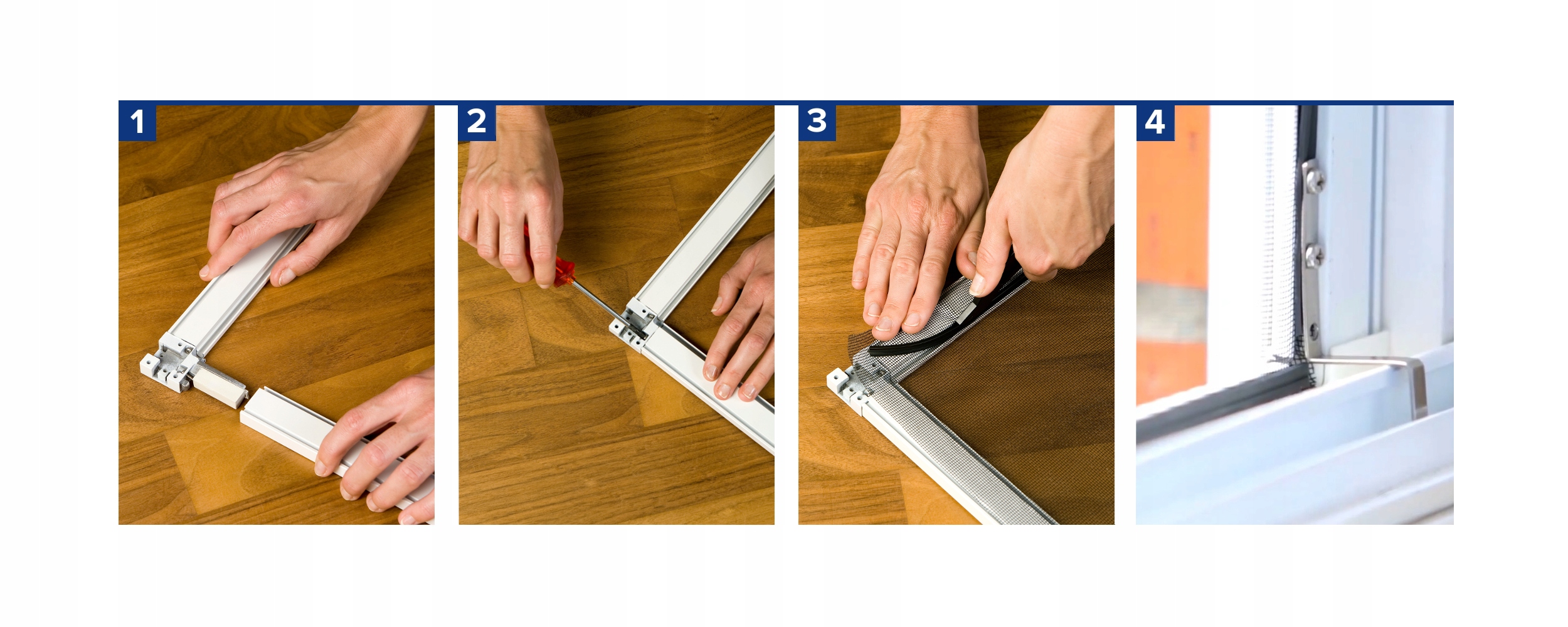 1

2

3

4